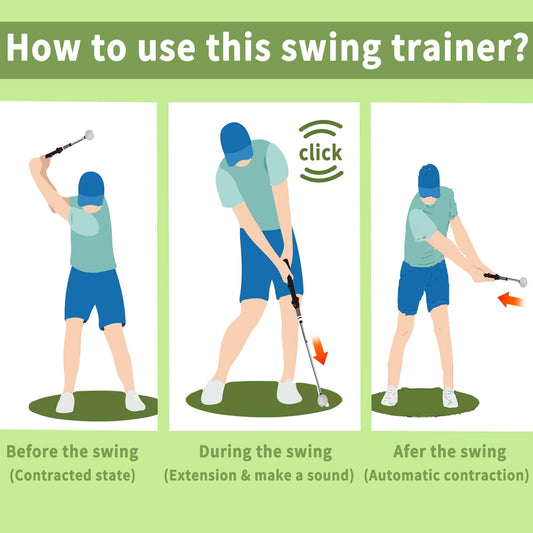 How to use this swing trainer?

click

Before the swing
(Contracted state)

During the swing
(Extension & make a sound)

Afer the swing
(Automatic contraction)